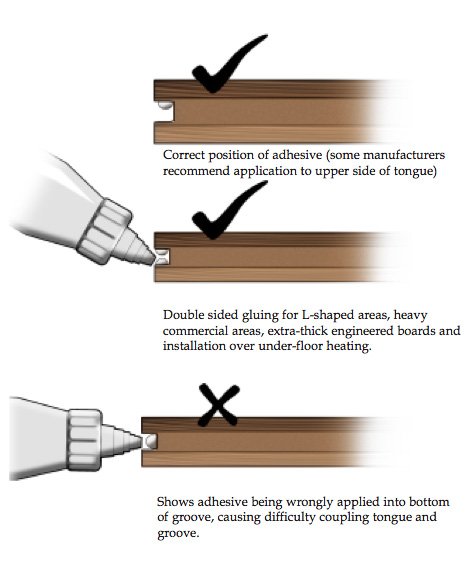 Correct position of adhesive (some manufacturers recommend application to upper side of tongue)

Double sided gluing for L-shaped areas, heavy commercial areas, extra-thick engineered boards and installation over under-floor heating.

Shows adhesive being wrongly applied into bottom of groove, causing difficulty coupling tongue and groove.